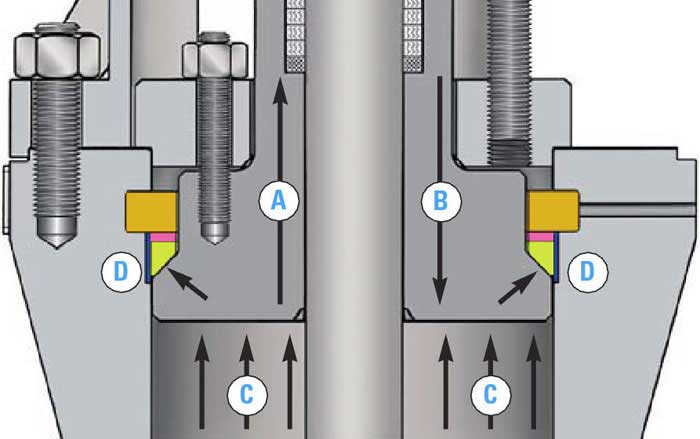 A
B
D
D
C
C